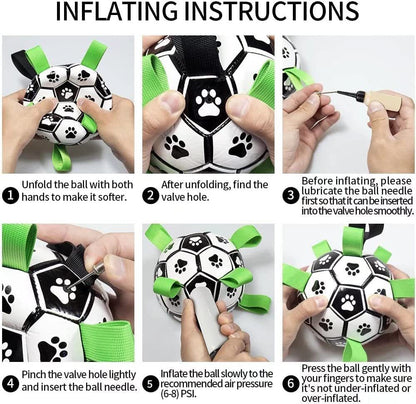 INFLATING INSTRUCTIONS

1 Unfold the ball with both hands to make it softer.

2 After unfolding, find the valve hole.

3 Before inflating, please lubricate the ball needle first so that it can be inserted into the valve hole smoothly.

4 Pinch the valve hole lightly and insert the ball needle.

5 Inflate the ball slowly to the recommended air pressure (6-8) PSI.

6 Press the ball gently with your fingers to make sure it's not under-inflated or over-inflated.